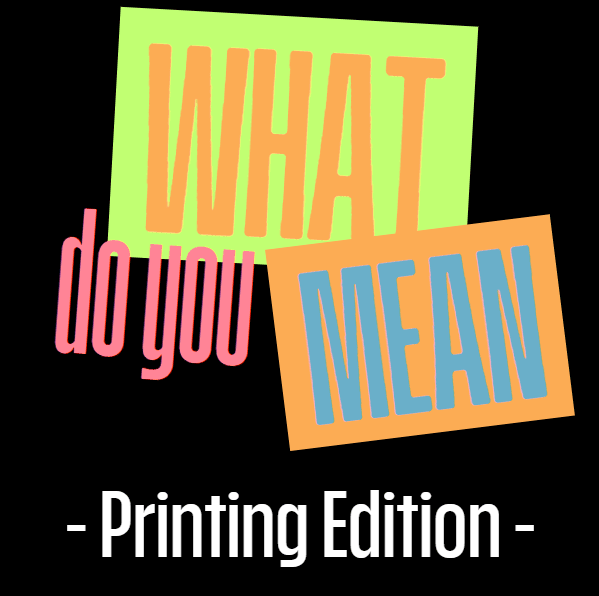 WHAT
do you
MEAN

- Printing Edition -